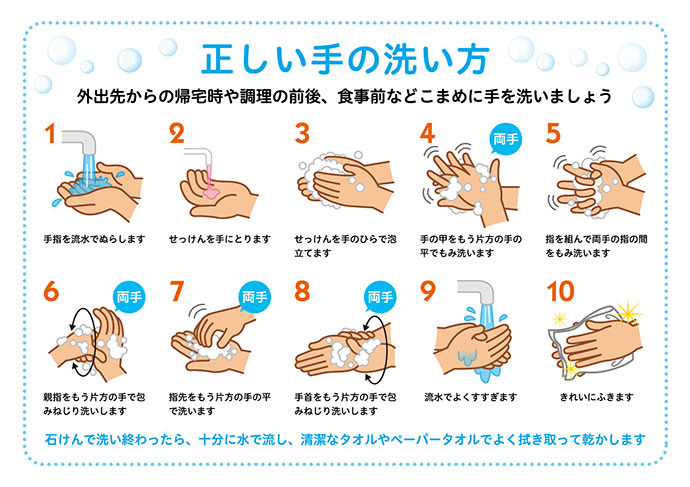 正しい手の洗い方

外出先からの帰宅時や調理の前後、食事前などこまめに手を洗いましょう

1
手指を流水でぬらします

2
せっけんを手にとります

3
せっけんを手のひらで泡立てます

4
両手
手の甲をもう片方の手の平でもみ洗います

5
指を組んで両手の指の間をもみ洗います

6
両手
親指をもう片方の手で包みねじり洗いします

7
両手
指先をもう片方の手の平で洗います

8
両手
手首をもう片方の手で包みねじり洗いします

9
流水でよくすすぎます

10
きれいにふきます

石けんで洗い終わったら、十分に水で流し、清潔なタオルやペーパータオルでよく拭き取って乾かします